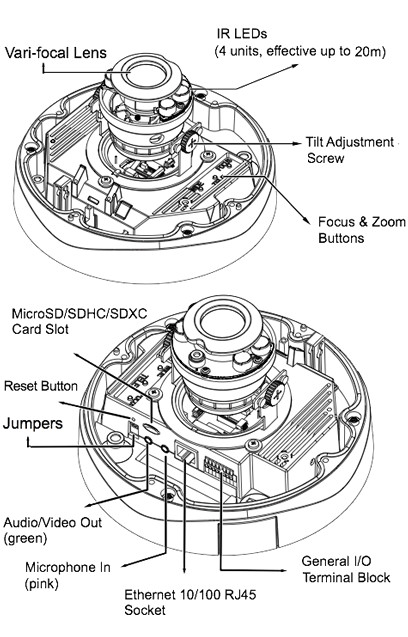 Vari-focal Lens

IR LEDs
(4 units, effective up to 20m)

Tilt Adjustment Screw

Focus & Zoom Buttons

MicroSD/SDHC/SDXC Card Slot

Reset Button

Jumpers

Audio/Video Out (green)

Microphone In (pink)

Ethernet 10/100 RJ45 Socket

General I/O Terminal Block